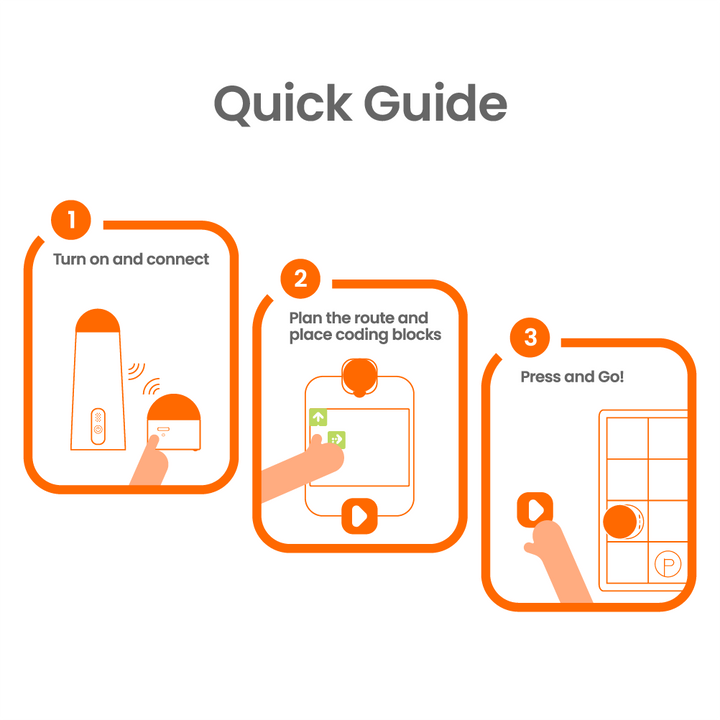 Quick Guide

1
Turn on and connect

2
Plan the route and place coding blocks

3
Press and Go!

P